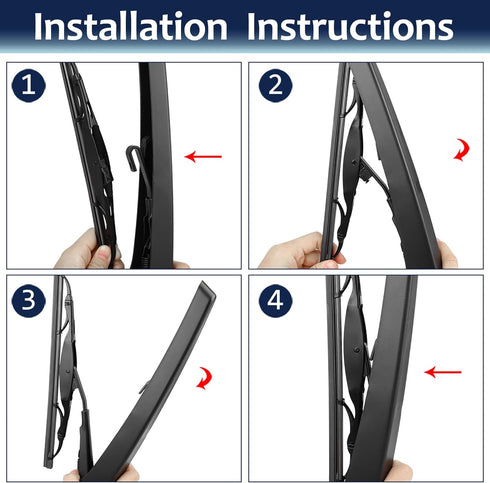 Installation Instructions

1

2

3

4