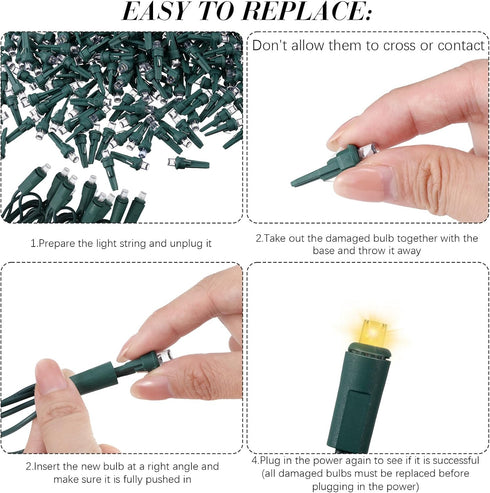 EASY TO REPLACE:

Don't allow them to cross or contact

1.Prepare the light string and unplug it

2.Take out the damaged bulb together with the base and throw it away

2.Insert the new bulb at a right angle and make sure it is fully pushed in

4.Plug in the power again to see if it is successful (all damaged bulbs must be replaced before plugging in the power)