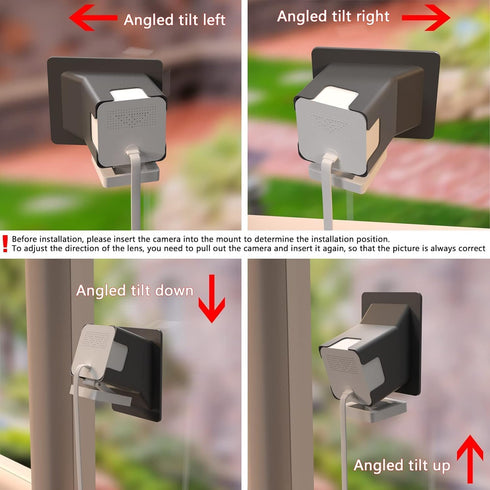 Angled tilt left

Angled tilt right

! Before installation, please insert the camera into the mount to determine the installation position.
To adjust the direction of the lens, you need to pull out the camera and insert it again, so that the picture is always correct

Angled tilt down

Angled tilt up