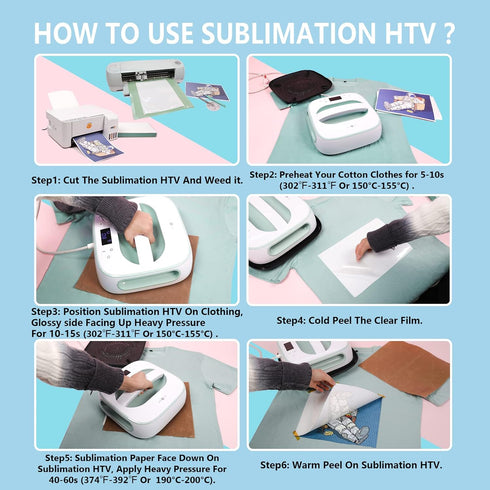 HOW TO USE SUBLIMATION HTV ?

Step1: Cut The Sublimation HTV And Weed it.

Step2: Preheat Your Cotton Clothes for 5-10s (302℉-311℉ Or 150°C-155°C) .

Step3: Position Sublimation HTV On Clothing, Glossy side Facing Up Heavy Pressure For 10-15s (302℉-311℉ Or 150°C-155°C) .

Step4: Cold Peel The Clear Film.

Step5: Sublimation Paper Face Down On Sublimation HTV, Apply Heavy Pressure For 40-60s (374℉-392℉ Or 190°C-200°C).

Step6: Warm Peel On Sublimation HTV.