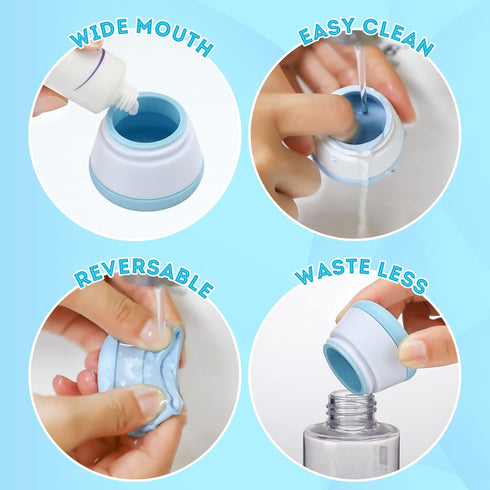 WIDE MOUTH

EASY CLEAN

REVERSABLE

WASTE LESS