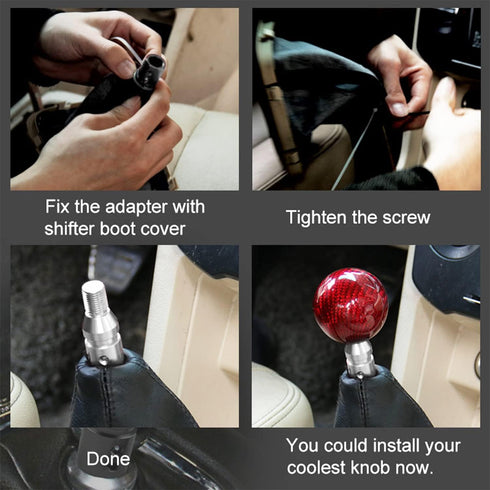 Fix the adapter with shifter boot cover

Tighten the screw

Done

You could install your coolest knob now.