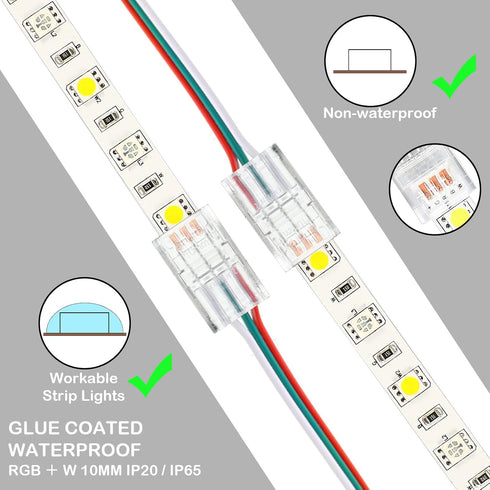 Non-waterproof

Workable Strip Lights

GLUE COATED WATERPROOF
RGB + W 10MM IP20 / IP65