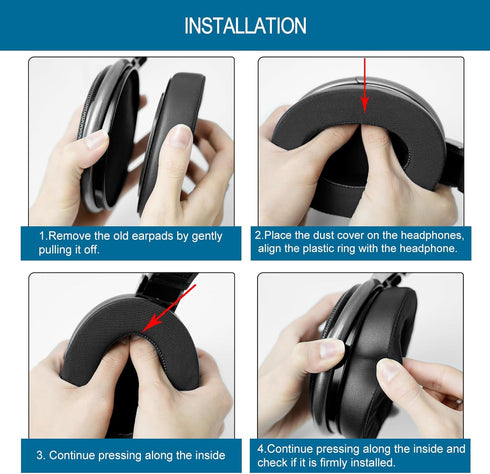 INSTALLATION

1.Remove the old earpads by gently pulling it off.

2.Place the dust cover on the headphones, align the plastic ring with the headphone.

3. Continue pressing along the inside

4.Continue pressing along the inside and check if it is firmly installed.