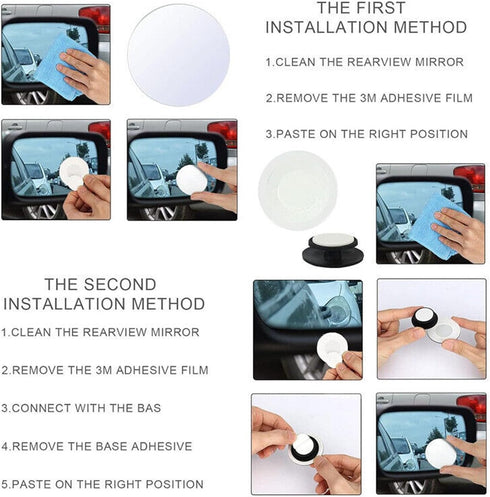 THE FIRST
INSTALLATION METHOD

1.CLEAN THE REARVIEW MIRROR

2.REMOVE THE 3M ADHESIVE FILM

3.PASTE ON THE RIGHT POSITION

THE SECOND
INSTALLATION METHOD

1.CLEAN THE REARVIEW MIRROR

2.REMOVE THE 3M ADHESIVE FILM

3.CONNECT WITH THE BAS

4.REMOVE THE BASE ADHESIVE

5.PASTE ON THE RIGHT POSITION