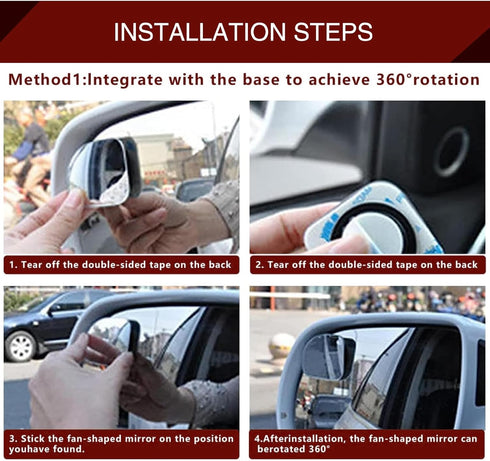 INSTALLATION STEPS

Method1:Integrate with the base to achieve 360°rotation

1. Tear off the double-sided tape on the back

2. Tear off the double-sided tape on the back

3. Stick the fan-shaped mirror on the position youhave found.

4.Afterinstallation, the fan-shaped mirror can berotated 360°