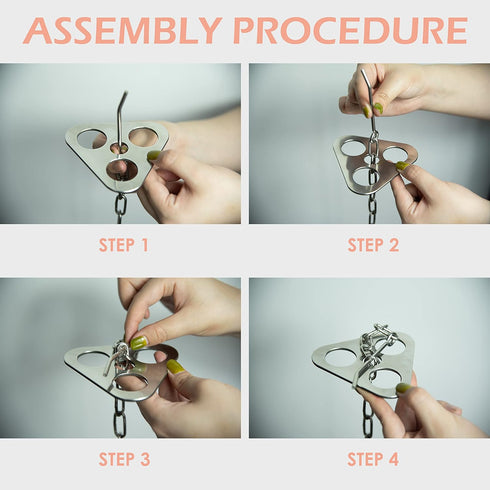 ASSEMBLY PROCEDURE

STEP 1

STEP 2

STEP 3

STEP 4