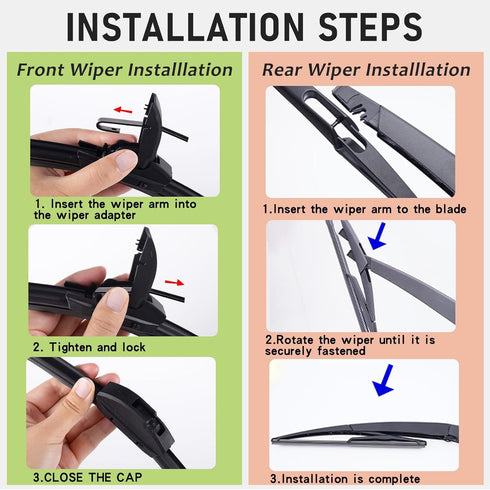 INSTALLATION STEPS

Front Wiper Installlation

1. Insert the wiper arm into the wiper adapter

2. Tighten and lock

3.CLOSE THE CAP

Rear Wiper Installlation

1.Insert the wiper arm to the blade

2.Rotate the wiper until it is securely fastened

3.Installation is complete