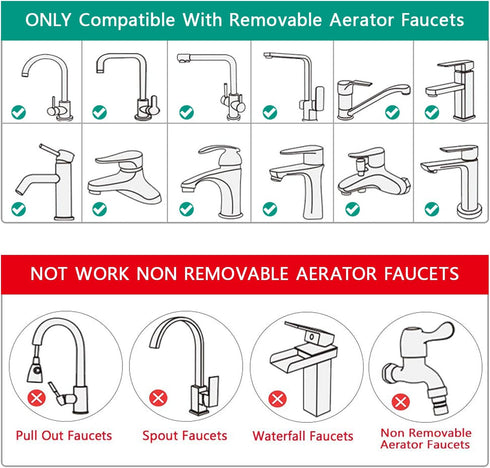 ONLY Compatible With Removable Aerator Faucets

NOT WORK NON REMOVABLE AERATOR FAUCETS

Pull Out Faucets

Spout Faucets

Waterfall Faucets

Non Removable Aerator Faucets