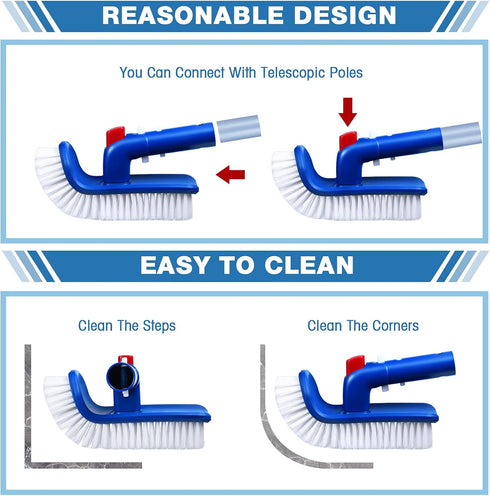 REASONABLE DESIGN

You Can Connect With Telescopic Poles

EASY TO CLEAN

Clean The Steps

Clean The Corners