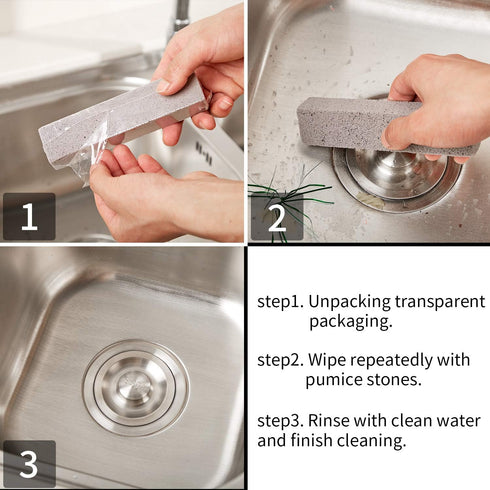 1

2

3

step1. Unpacking transparent packaging.

step2. Wipe repeatedly with pumice stones.

step3. Rinse with clean water and finish cleaning.