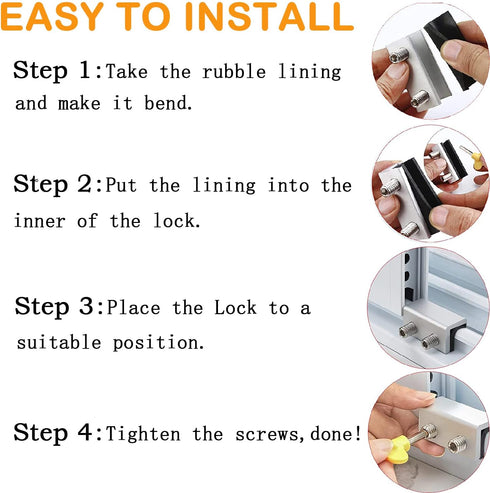 EASY TO INSTALL

Step 1:Take the rubble lining and make it bend.

Step 2:Put the lining into the inner of the lock.

Step 3:Place the Lock to a suitable position.

Step 4:Tighten the screws,done!