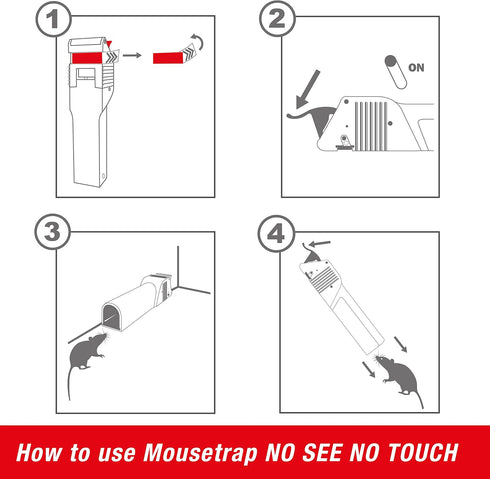 1

2

ON

3

4

How to use Mousetrap NO SEE NO TOUCH