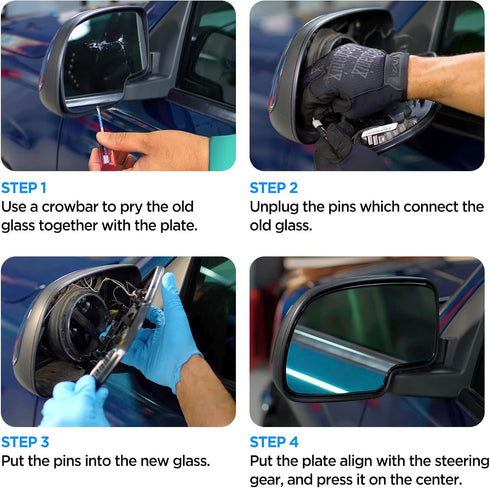 STEP 1
Use a crowbar to pry the old glass together with the plate.

STEP 2
Unplug the pins which connect the old glass.

STEP 3
Put the pins into the new glass.

STEP 4
Put the plate align with the steering gear, and press it on the center.