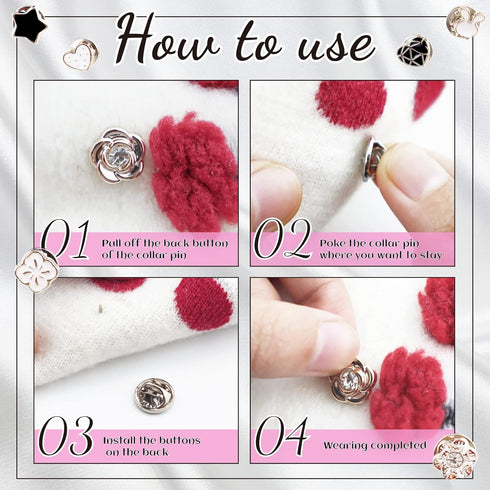 How to use

01 Pull off the back button of the collar pin

02 Poke the collar pin where you want to stay

03 Install the buttons on the back

04 Wearing completed