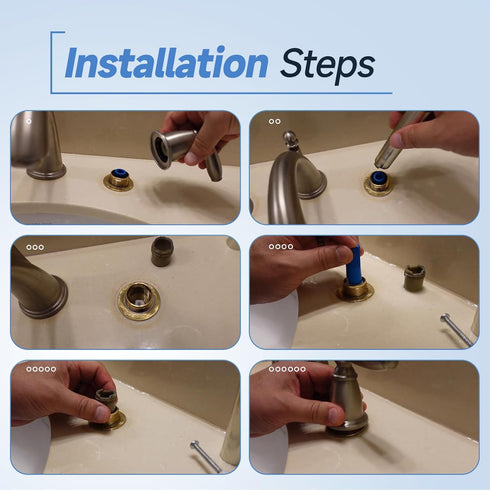 Installation Steps