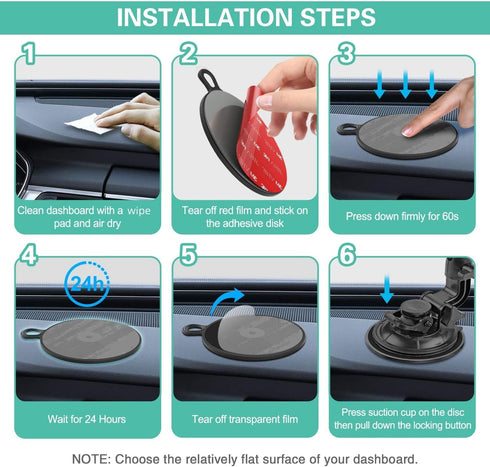 INSTALLATION STEPS

1

Clean dashboard with a wipe pad and air dry

2

Tear off red film and stick on the adhesive disk

3

Press down firmly for 60s

4

24h

Wait for 24 Hours

5

Tear off transparent film

6

Press suction cup on the disc then pull down the locking button

NOTE: Choose the relatively flat surface of your dashboard.