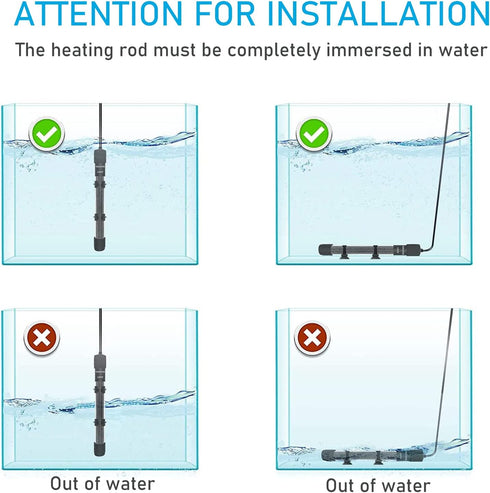 ATTENTION FOR INSTALLATION
The heating rod must be completely immersed in water

Out of water

Out of water