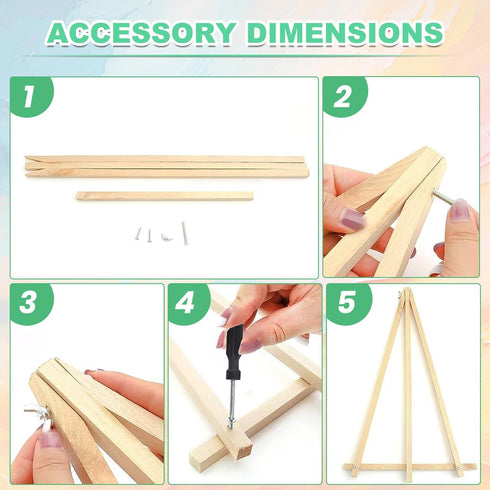 ACCESSORY DIMENSIONS

1

2

3

4

5