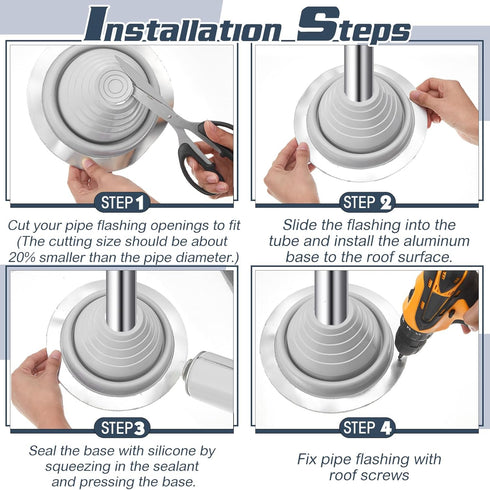 Installation Steps

STEP 1

Cut your pipe flashing openings to fit (The cutting size should be about 20% smaller than the pipe diameter.)

STEP 2

Slide the flashing into the tube and install the aluminum base to the roof surface.

STEP 3

Seal the base with silicone by squeezing in the sealant and pressing the base.

STEP 4

Fix pipe flashing with roof screws