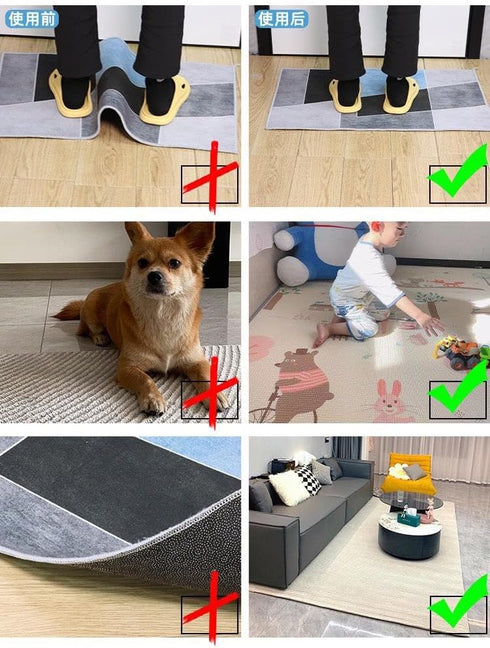 使用前

使用后