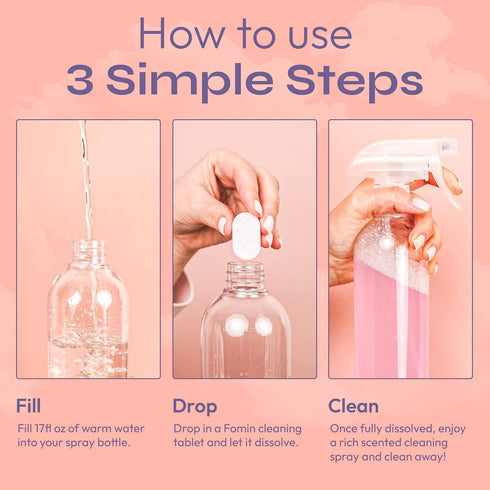 How to use
3 Simple Steps

Fill
Fill 17fl oz of warm water into your spray bottle.

Drop
Drop in a Fomin cleaning tablet and let it dissolve.

Clean
Once fully dissolved, enjoy a rich scented cleaning spray and clean away!