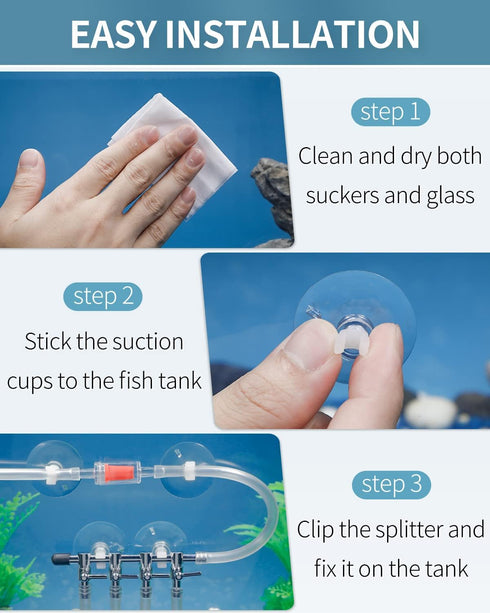 EASY INSTALLATION

step 1

Clean and dry both suckers and glass

step 2

Stick the suction cups to the fish tank

step 3

Clip the splitter and fix it on the tank