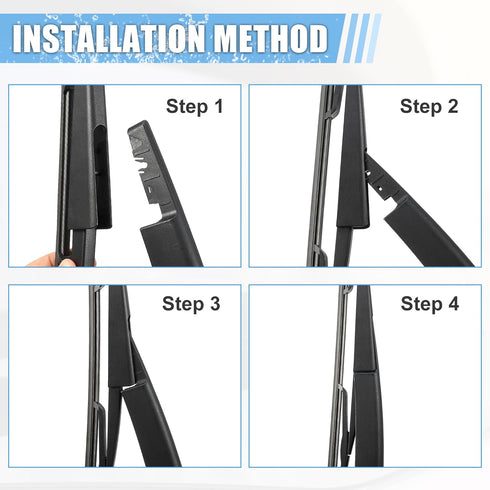 INSTALLATION METHOD

Step 1

Step 2

Step 3

Step 4