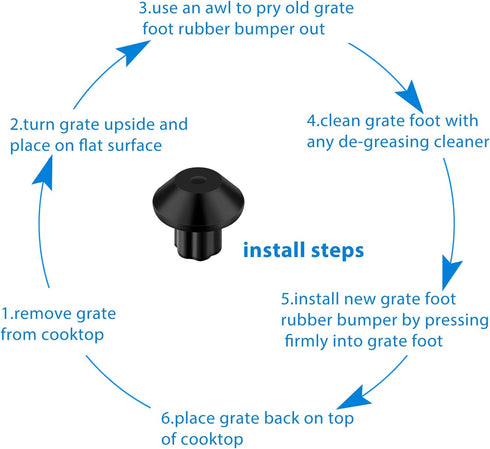 install steps

1.remove grate from cooktop

2.turn grate upside and place on flat surface

3.use an awl to pry old grate foot rubber bumper out

4.clean grate foot with any de-greasing cleaner

5.install new grate foot rubber bumper by pressing firmly into grate foot

6.place grate back on top of cooktop