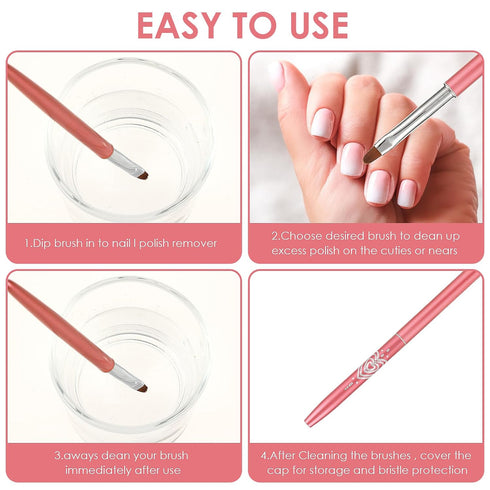 EASY TO USE

1.Dip brush in to nail l polish remover

2.Choose desired brush to dean up excess polish on the cuties or nears

3.aways dean your brush immediately after use

4.After Cleaning the brushes , cover the cap for storage and bristle protection