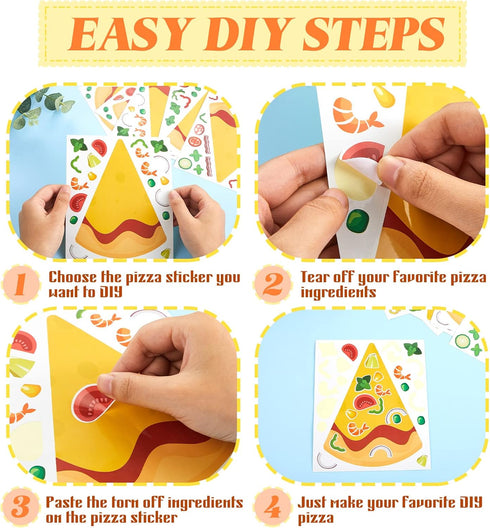 EASY DIY STEPS

1 Choose the pizza sticker you want to DIY

2 Tear off your favorite pizza ingredients

3 Paste the torn off ingredients on the pizza sticker

4 Just make your favorite DIY pizza