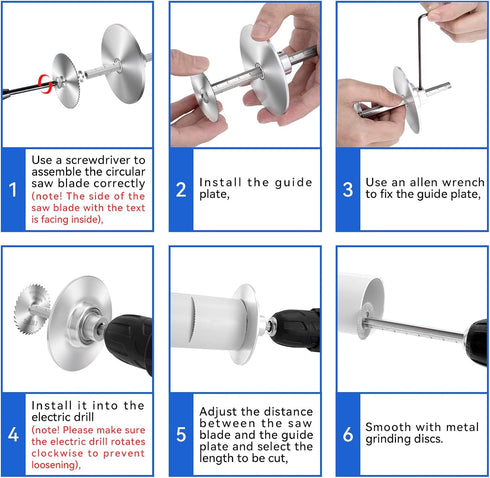 1

Use a screwdriver to assemble the circular saw blade correctly (note! The side of the saw blade with the text is facing inside),

2

Install the guide plate,

3

Use an allen wrench to fix the guide plate,

4

Install it into the electric drill (note! Please make sure the electric drill rotates clockwise to prevent loosening),

5

Adjust the distance between the saw blade and the guide plate and select the length to be cut,

6

Smooth with metal grinding discs.