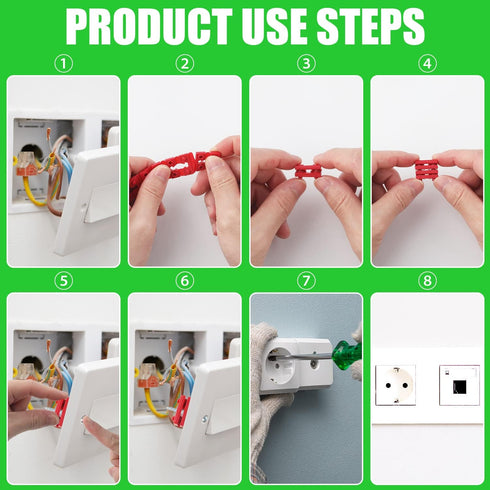 PRODUCT USE STEPS

①

②

③

④

⑤

⑥

⑦

⑧