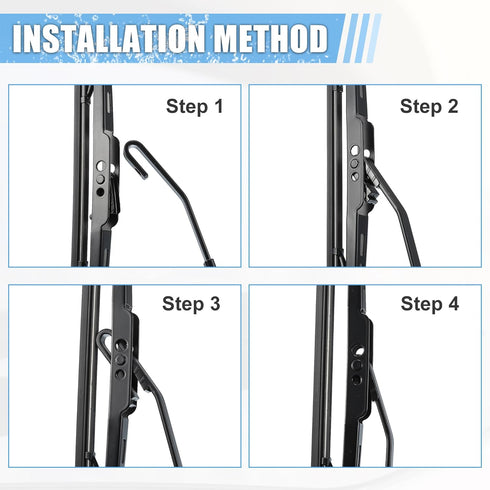 INSTALLATION METHOD

Step 1

Step 2

Step 3

Step 4