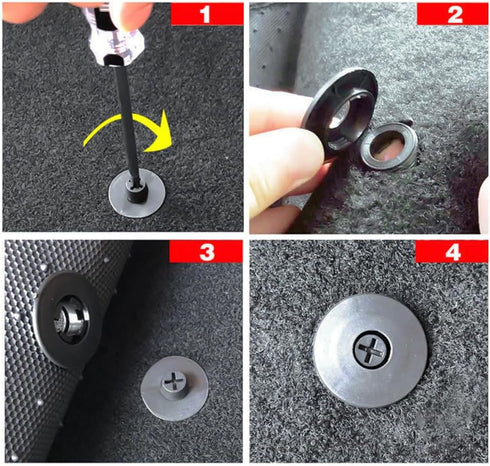 1

2

3

4