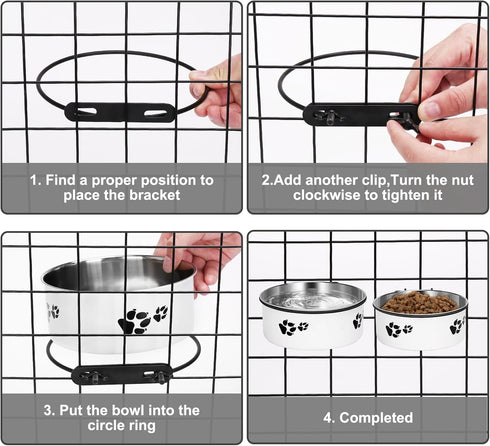 1. Find a proper position to place the bracket

2.Add another clip,Turn the nut clockwise to tighten it

3. Put the bowl into the circle ring

4. Completed