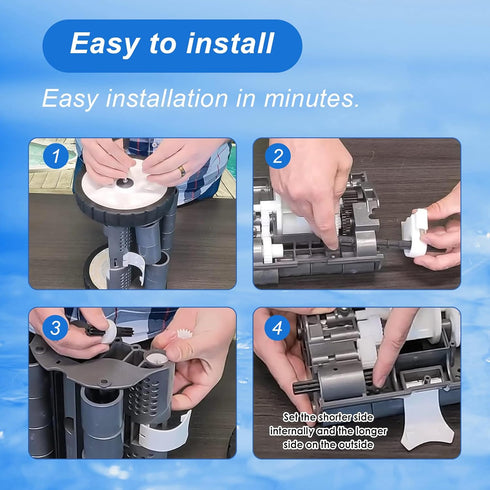 Easy to install

Easy installation in minutes.

1

2

3

4

Set the shorter side internally and the longer side on the outside