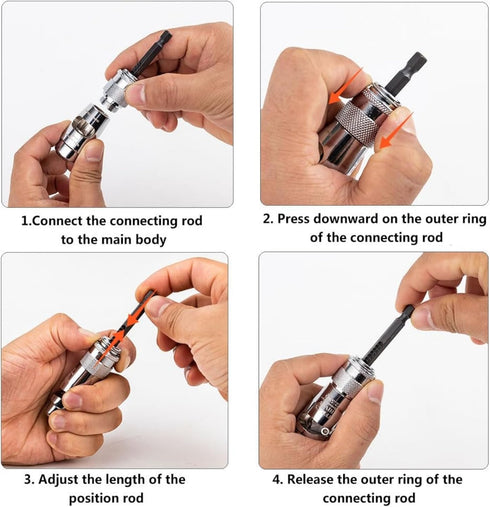 1.Connect the connecting rod to the main body

2. Press downward on the outer ring of the connecting rod

3. Adjust the length of the position rod

4. Release the outer ring of the connecting rod