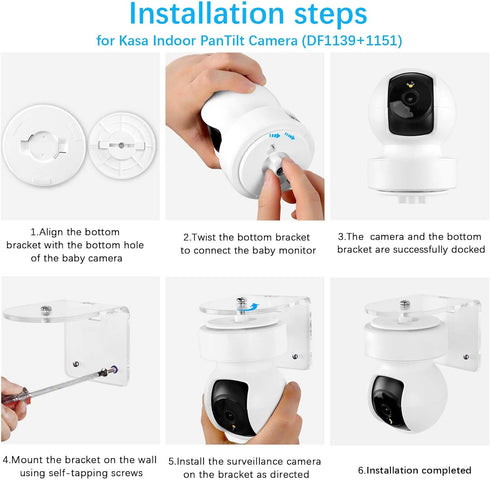 Installation steps

for Kasa Indoor PanTilt Camera (DF1139+1151)

1.Align the bottom bracket with the bottom hole of the baby camera

2.Twist the bottom bracket to connect the baby monitor

3.The camera and the bottom bracket are successfully docked

4.Mount the bracket on the wall using self-tapping screws

5.Install the surveillance camera on the bracket as directed

6.Installation completed