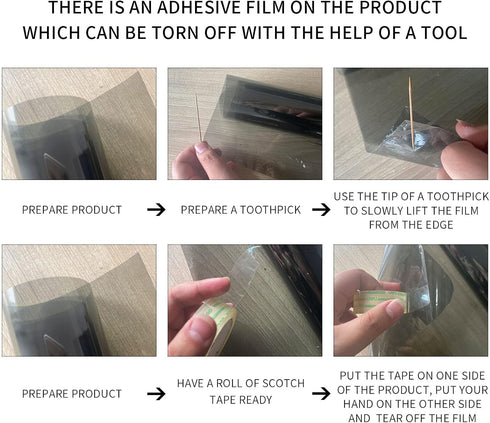 THERE IS AN ADHESIVE FILM ON THE PRODUCT WHICH CAN BE TORN OFF WITH THE HELP OF A TOOL

PREPARE PRODUCT → PREPARE A TOOTHPICK → USE THE TIP OF A TOOTHPICK TO SLOWLY LIFT THE FILM FROM THE EDGE

PREPARE PRODUCT → HAVE A ROLL OF SCOTCH TAPE READY → PUT THE TAPE ON ONE SIDE OF THE PRODUCT, PUT YOUR HAND ON THE OTHER SIDE AND TEAR OFF THE FILM