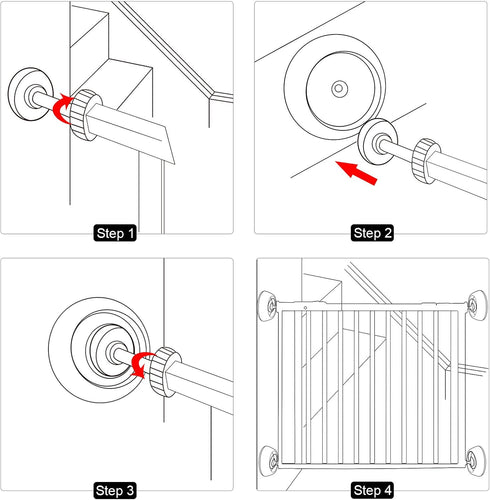 Step 1

Step 2

Step 3

Step 4