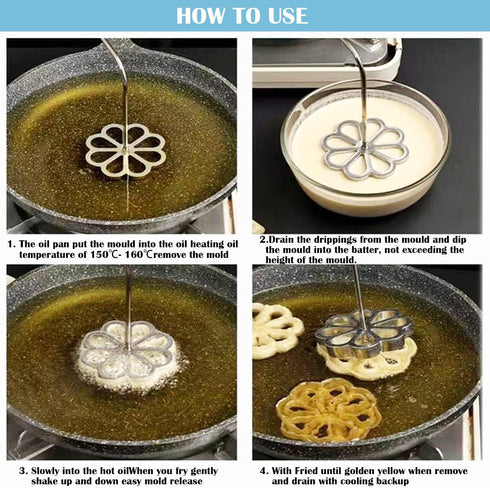 HOW TO USE

1. The oil pan put the mould into the oil heating oil temperature of 150℃- 160℃remove the mold

2.Drain the drippings from the mould and dip the mould into the batter, not exceeding the height of the mould.

3. Slowly into the hot oilWhen you fry gently shake up and down easy mold release

4. With Fried until golden yellow when remove and drain with cooling backup