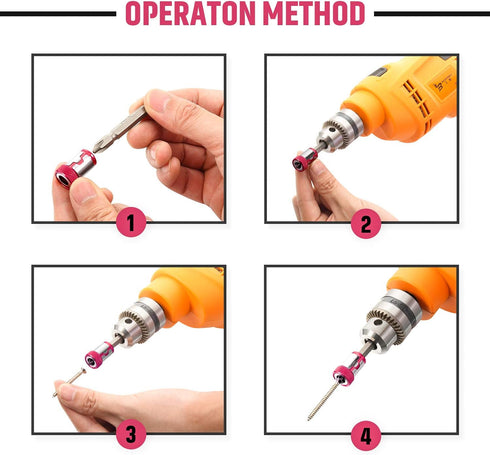 OPERATON METHOD

1

2

3

4