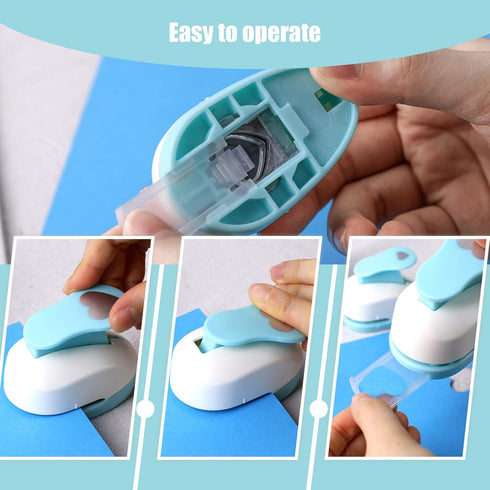 Easy to operate