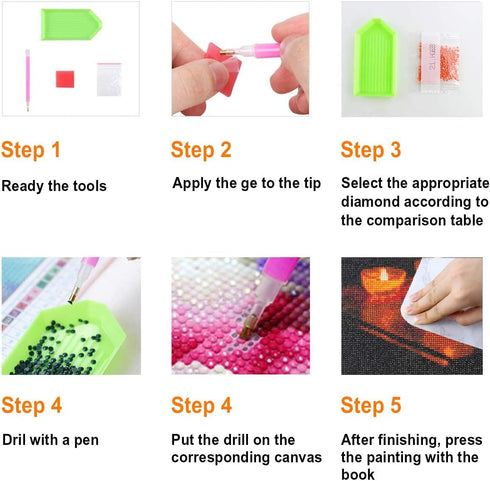 Step 1

Ready the tools

Step 2

Apply the ge to the tip

Step 3

Select the appropriate diamond according to the comparison table

Step 4

Dril with a pen

Step 4

Put the drill on the corresponding canvas

Step 5

After finishing, press the painting with the book