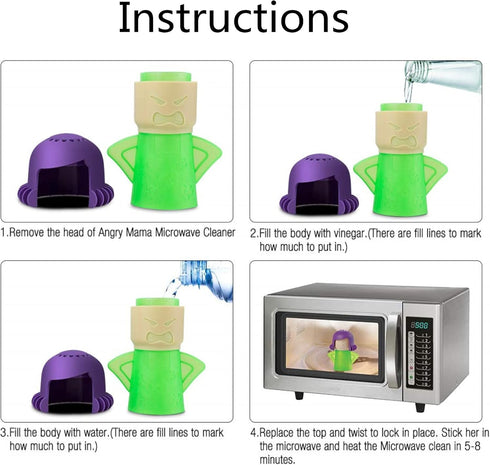 Instructions

1.Remove the head of Angry Mama Microwave Cleaner

2.Fill the body with vinegar.(There are fill lines to mark how much to put in.)

3.Fill the body with water.(There are fill lines to mark how much to put in.)

4.Replace the top and twist to lock in place. Stick her in the microwave and heat the Microwave clean in 5-8 minutes.