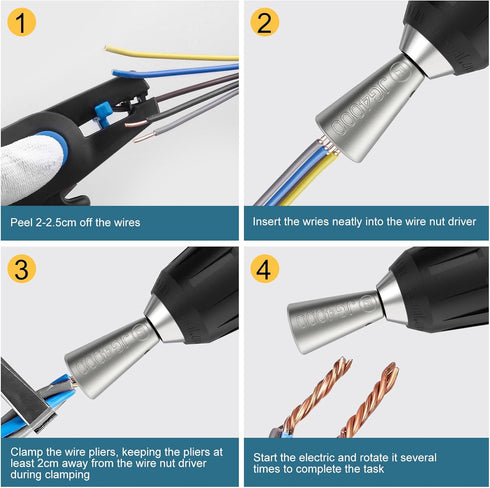 1

Peel 2-2.5cm off the wires

2

JG4000

Insert the wries neatly into the wire nut driver

3

JG4000

Clamp the wire pliers, keeping the pliers at least 2cm away from the wire nut driver during clamping

4

JG4000

Start the electric and rotate it several times to complete the task