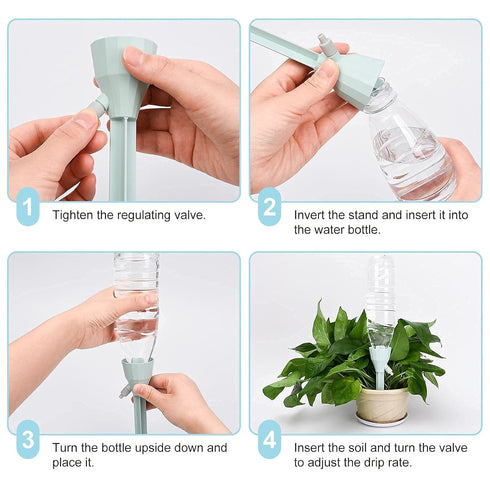 1
Tighten the regulating valve.

2
Invert the stand and insert it into the water bottle.

3
Turn the bottle upside down and place it.

4
Insert the soil and turn the valve to adjust the drip rate.