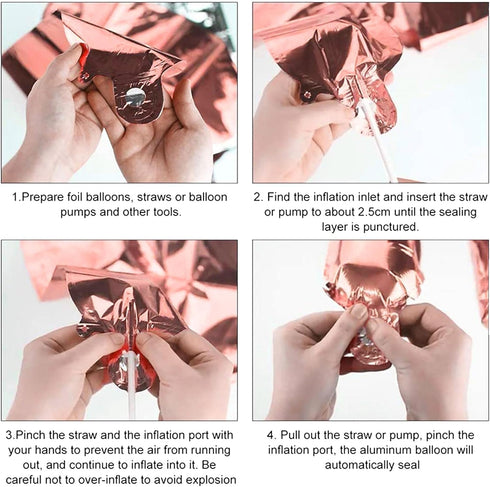 1.Prepare foil balloons, straws or balloon pumps and other tools.

2. Find the inflation inlet and insert the straw or pump to about 2.5cm until the sealing layer is punctured.

3.Pinch the straw and the inflation port with your hands to prevent the air from running out, and continue to inflate into it. Be careful not to over-inflate to avoid explosion

4. Pull out the straw or pump, pinch the inflation port, the aluminum balloon will automatically seal