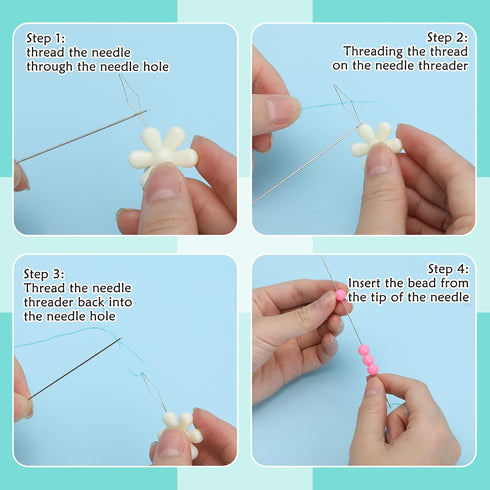 Step 1:
thread the needle through the needle hole

Step 2:
Threading the thread on the needle threader

Step 3:
Thread the needle threader back into the needle hole

Step 4:
Insert the bead from the tip of the needle